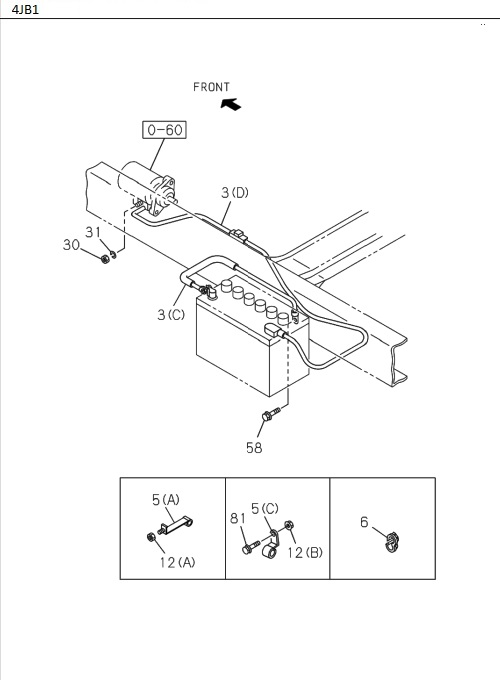 4JB1

FRONT

0-60

3(D)

31

30

3(C)

58

5(A)

12(A)

81

5(C)

12(B)

6